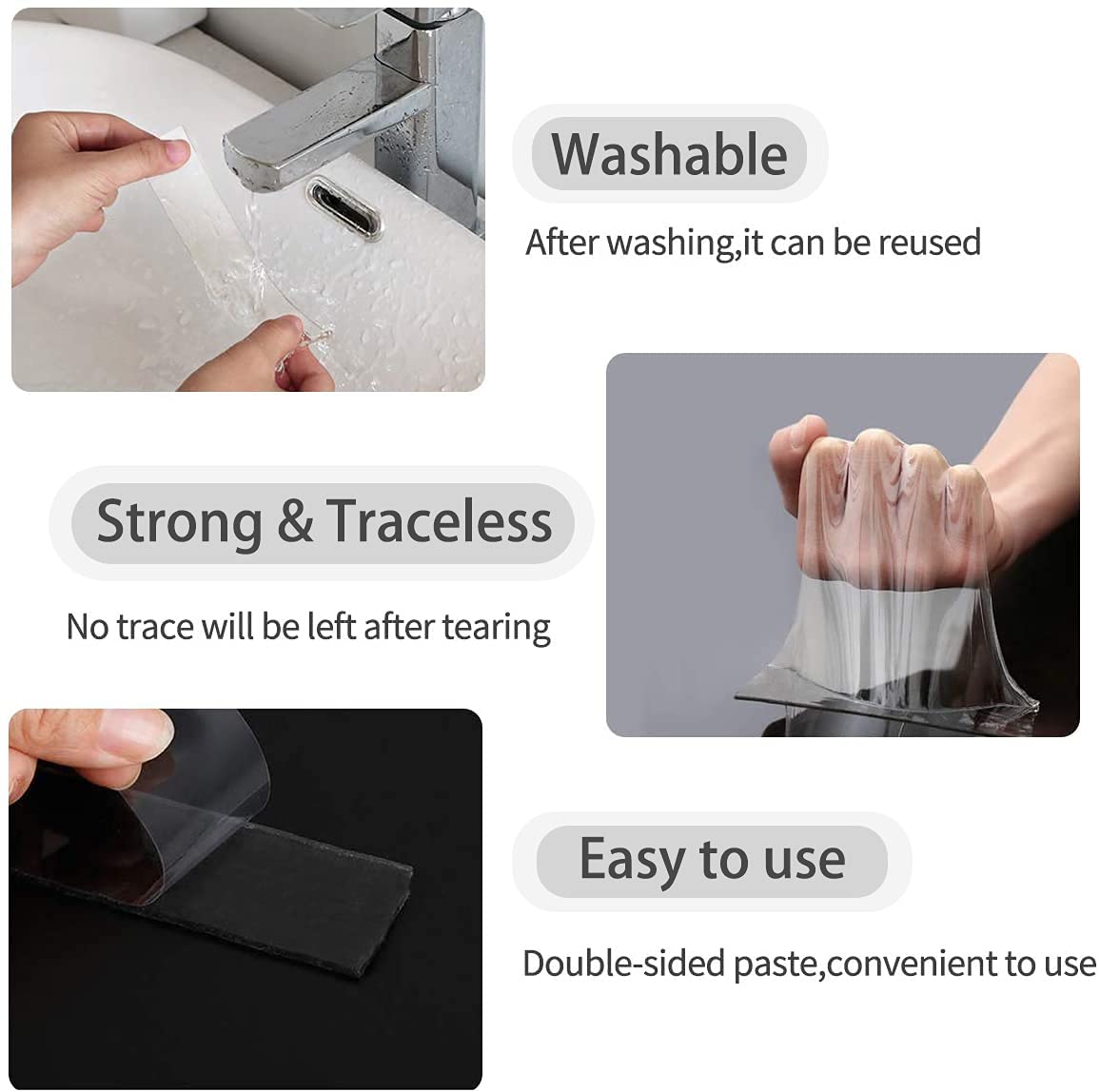 Washable

After washing,it can be reused

Strong & Traceless

No trace will be left after tearing

Easy to use

Double-sided paste,convenient to use